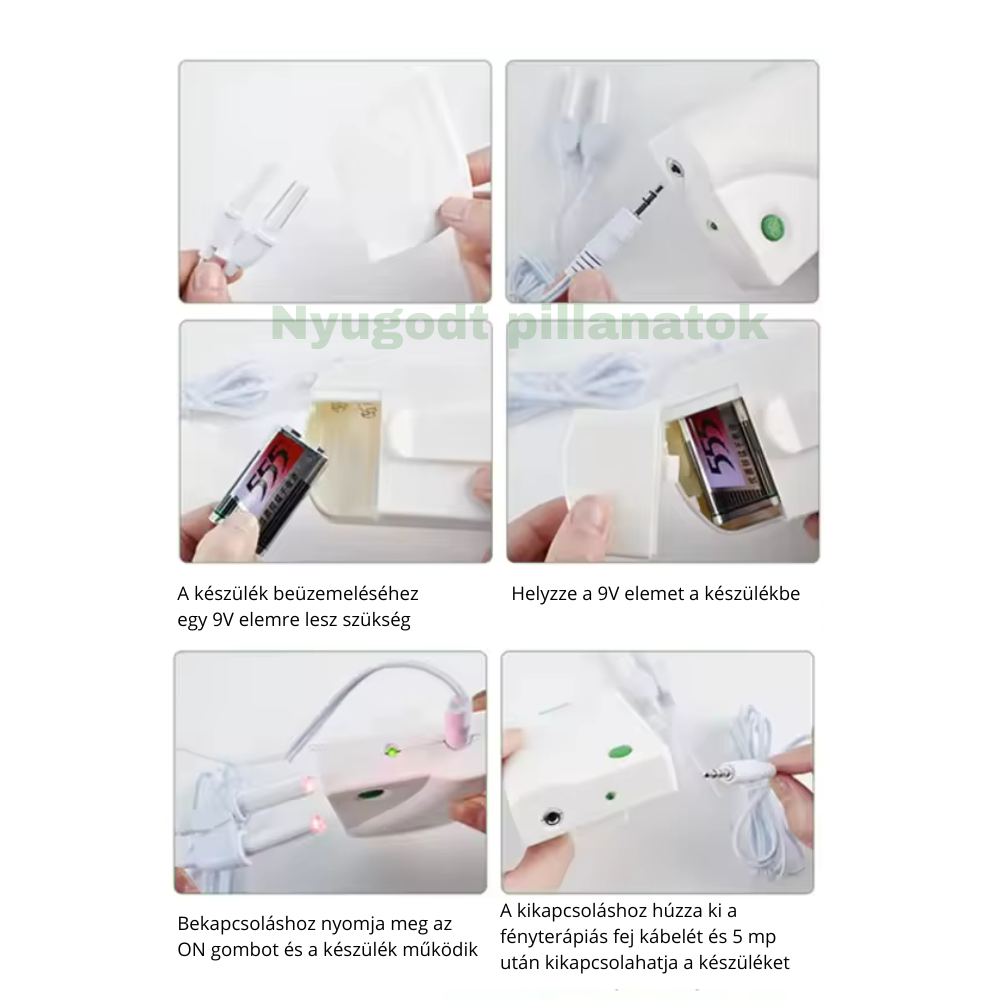 Nyugodt pillanatok

555

555

A készülék beüzemeléséhez egy 9V elemre lesz szükség

Helyzze a 9V elemet a készülékbe

Bekapcsoláshoz nyomja meg az ON gombot és a készülék működik

A kikapcsoláshoz húzza ki a fényterápiás fej kábelét és 5 mp után kikapcsolahatja a készüléket